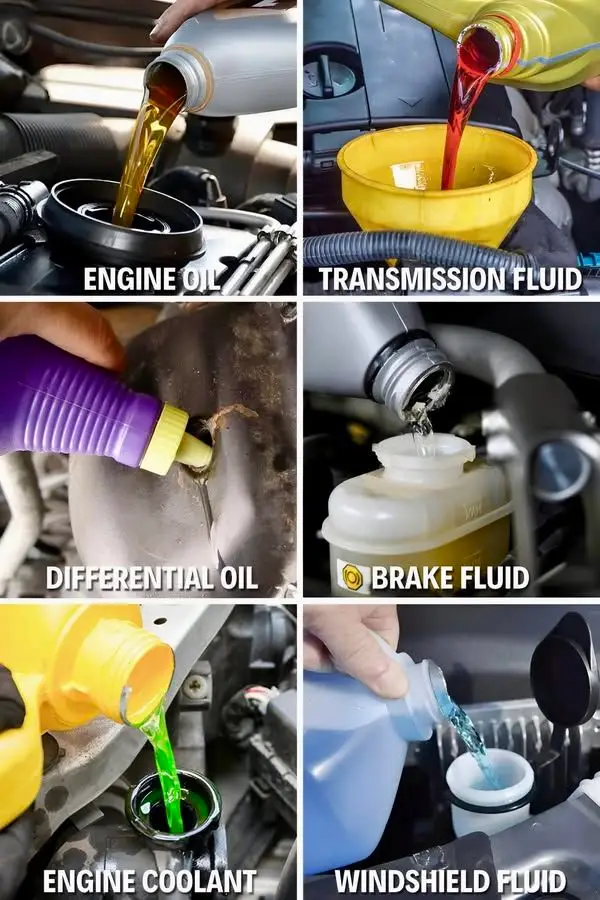 ENGINE OIL

TRANSMISSION FLUID

DIFFERENTIAL OIL

BRAKE FLUID

ENGINE COOLANT

WINDSHIELD FLUID